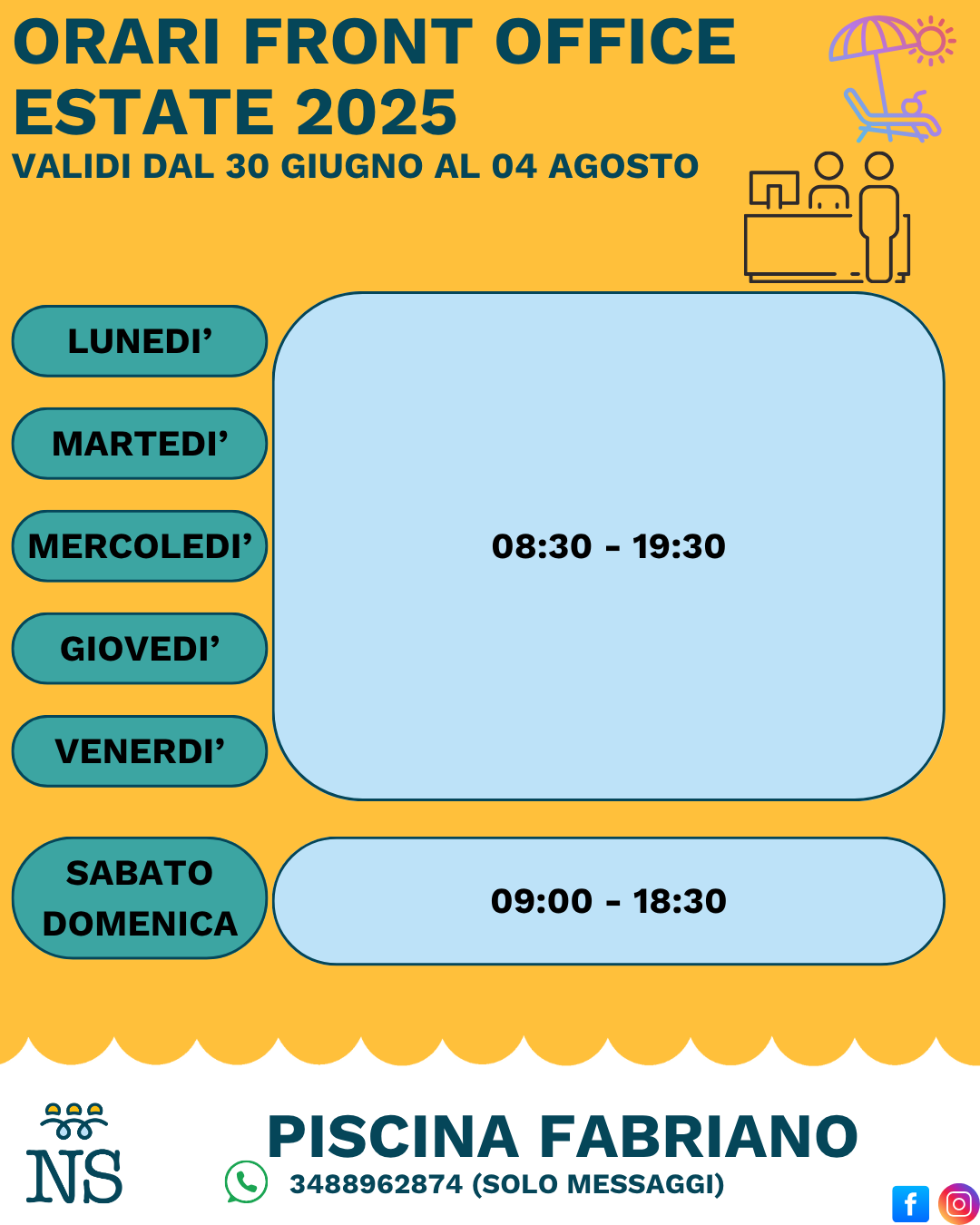 ORARI FRONT OFFICE
ESTATE 2025
VALIDI DAL 30 GIUGNO AL 04 AGOSTO

LUNEDI'
MARTEDI'
MERCOLEDI'
GIOVEDI'
VENERDI'

08:30 - 19:30

SABATO
DOMENICA

09:00 - 18:30

NS

PISCINA FABRIANO
3488962874 (SOLO MESSAGGI)